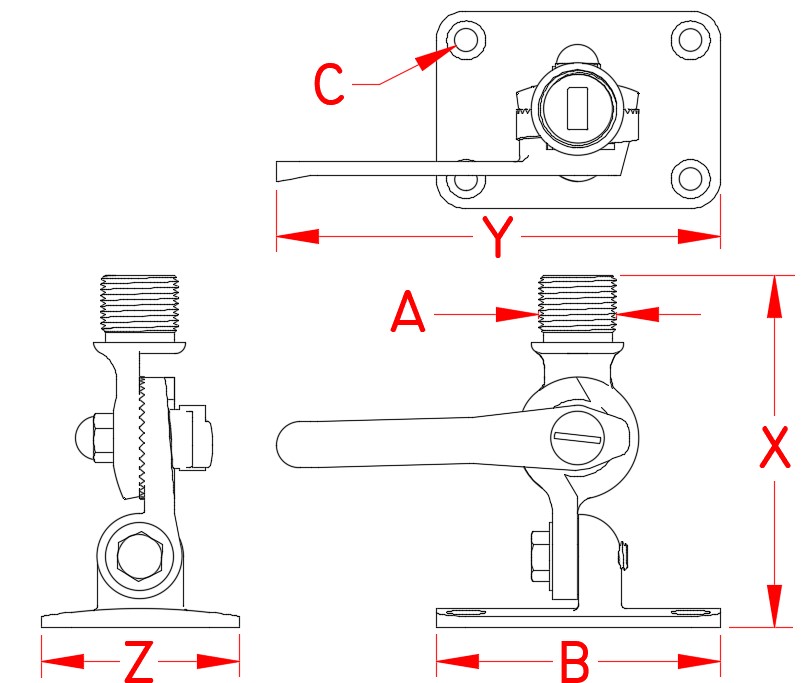 C
Y
A
X
Z
B